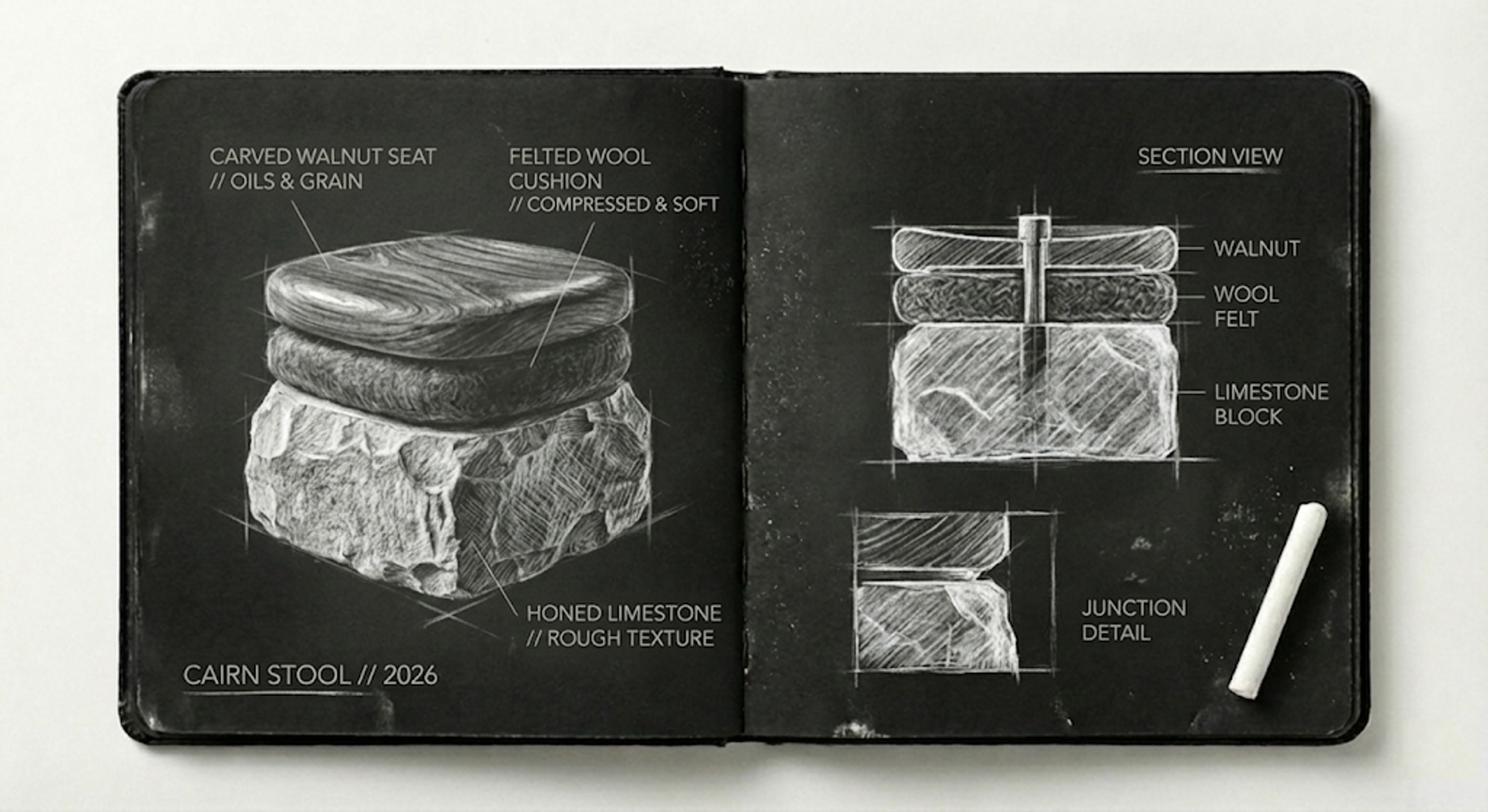 CARVED WALNUT SEAT
// OILS & GRAIN

FELTED WOOL
CUSHION
// COMPRESSED & SOFT

HONED LIMESTONE
// ROUGH TEXTURE

CAIRN STOOL // 2026

SECTION VIEW

WALNUT

WOOL
FELT

LIMESTONE
BLOCK

JUNCTION
DETAIL